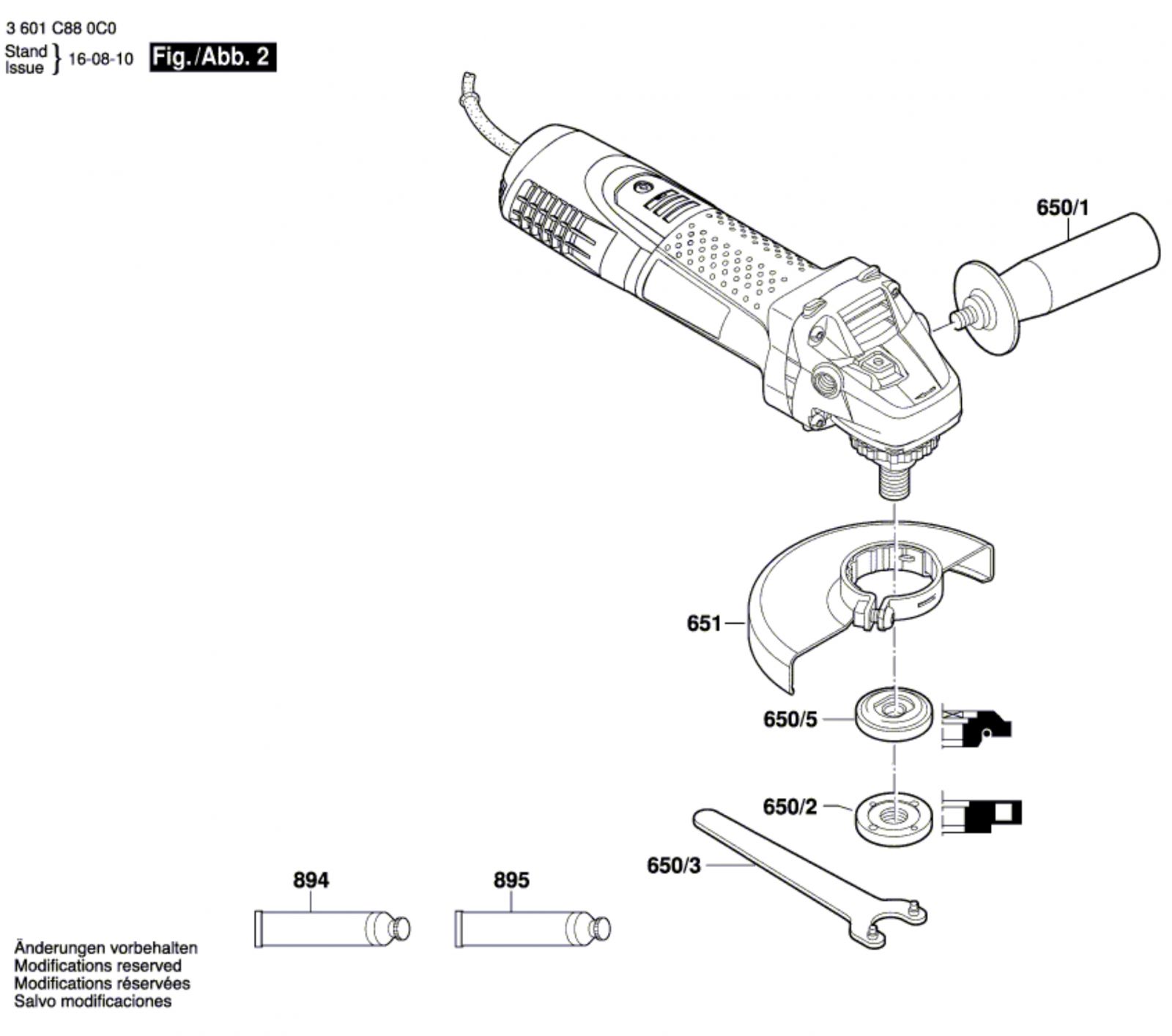 3 601 C88 0C0

Stand
Issue } 16-08-10 Fig./Abb. 2

650/1

651

650/5

650/2

650/3

894

895

Änderungen vorbehalten
Modifications reserved
Modifications réservées
Salvo modificaciones